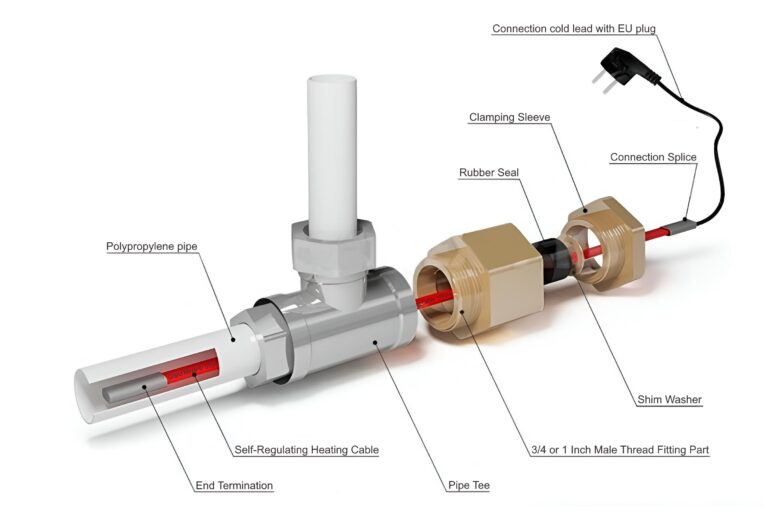 Connection cold lead with EU plug

Clamping Sleeve

Connection Splice

Rubber Seal

Polypropylene pipe

Shim Washer

Self-Regulating Heating Cable

3/4 or 1 Inch Male Thread Fitting Part

End Termination

Pipe Tee